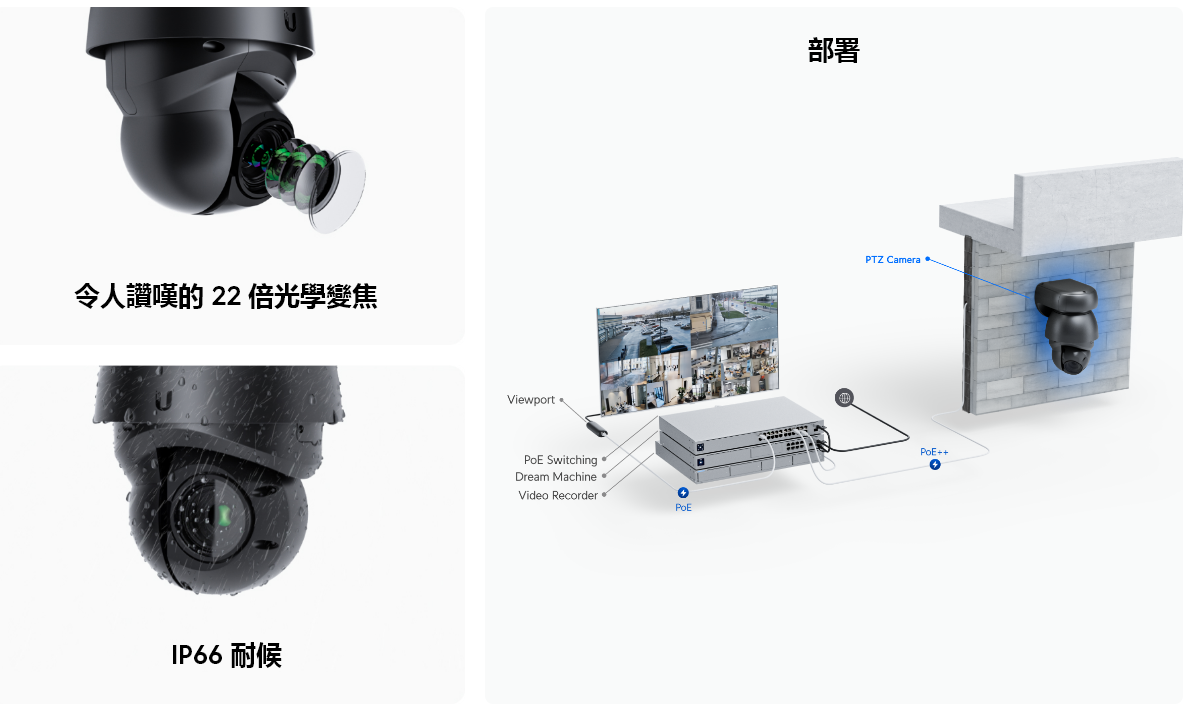 令人讚嘆的 22 倍光學變焦

IP66 耐候

部署

PTZ Camera

Viewport

PoE Switching
Dream Machine
Video Recorder

PoE

PoE++