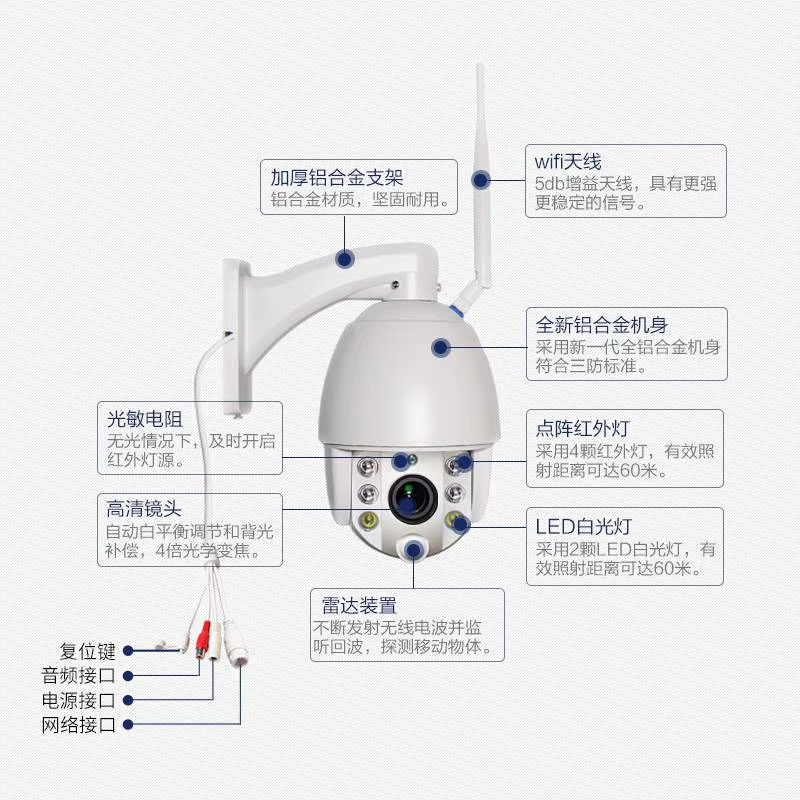 加厚铝合金支架
铝合金材质，坚固耐用。

wifi天线
5db增益天线，具有更强更稳定的信号。

全新铝合金机身
采用新一代全铝合金机身符合三防标准。

光敏电阻
无光情况下，及时开启红外灯源。

点阵红外灯
采用4颗红外灯，有效照射距离可达60米。

高清镜头
自动白平衡调节和背光补偿，4倍光学变焦。

LED白光灯
采用2颗LED白光灯，有效照射距离可达60米。

雷达装置
不断发射无线电波并监听回波，探测移动物体。

复位键
音频接口
电源接口
网络接口